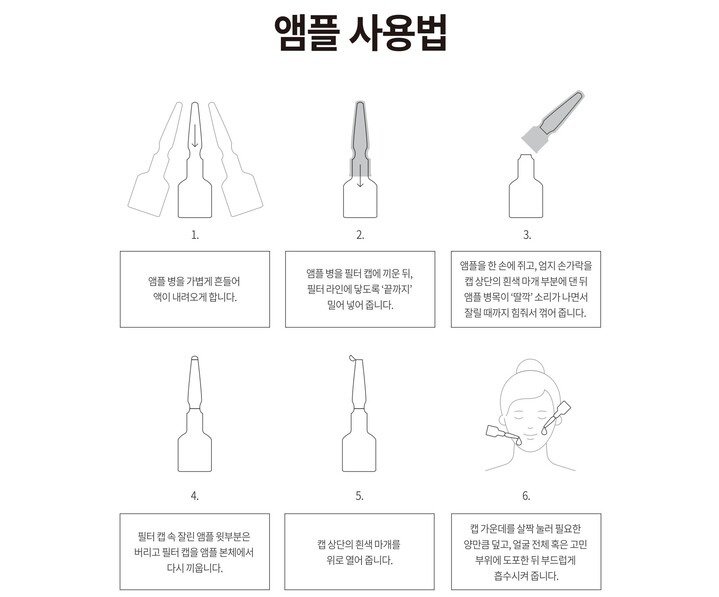 앰플 사용법

1.

앰플 병을 가볍게 흔들어 액이 내려오게 합니다.

2.

앰플 병을 필터 캡에 끼운 뒤, 필터 라인에 닿도록 '끝까지' 밀어 넣어 줍니다.

3.

앰플을 한 손에 쥐고, 엄지 손가락을 캡 상단의 흰색 마개 부분에 댄 뒤 앰플 병목이 '딸깍' 소리가 나면서 잘릴 때까지 힘줘서 꺾어 줍니다.

4.

필터 캡 속 잘린 앰플 윗부분은 버리고 필터 캡을 앰플 본체에서 다시 끼웁니다.

5.

캡 상단의 흰색 마개를 위로 열어 줍니다.

6.

캡 가운데를 살짝 눌러 필요한 양만큼 덮고, 얼굴 전체 혹은 고민 부위에 도포한 뒤 부드럽게 흡수시켜 줍니다.